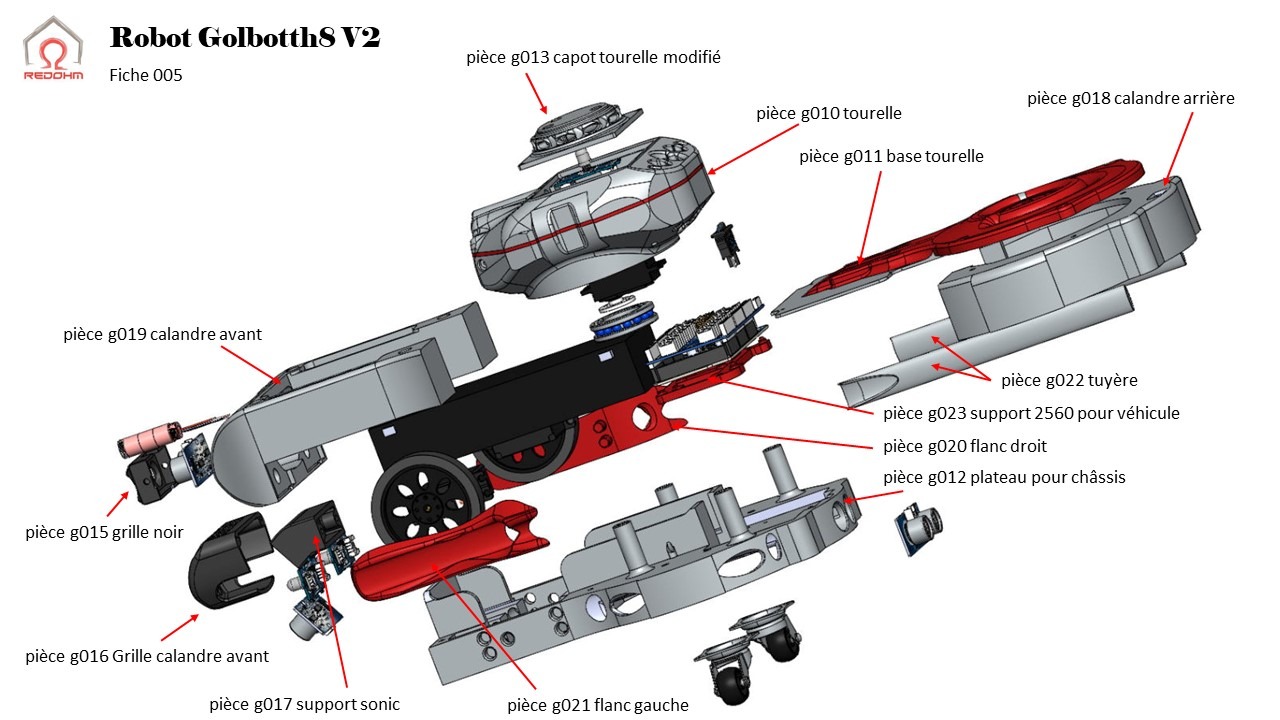 REDOHM

Robot Golbotth8 V2

Fiche 005

pièce g013 capot tourelle modifié

pièce g010 tourelle

pièce g018 calandre arrière

pièce g011 base tourelle

pièce g019 calandre avant

pièce g022 tuyère

pièce g023 support 2560 pour véhicule

pièce g020 flanc droit

pièce g012 plateau pour châssis

pièce g015 grille noir

pièce g016 Grille calandre avant

pièce g017 support sonic

pièce g021 flanc gauche